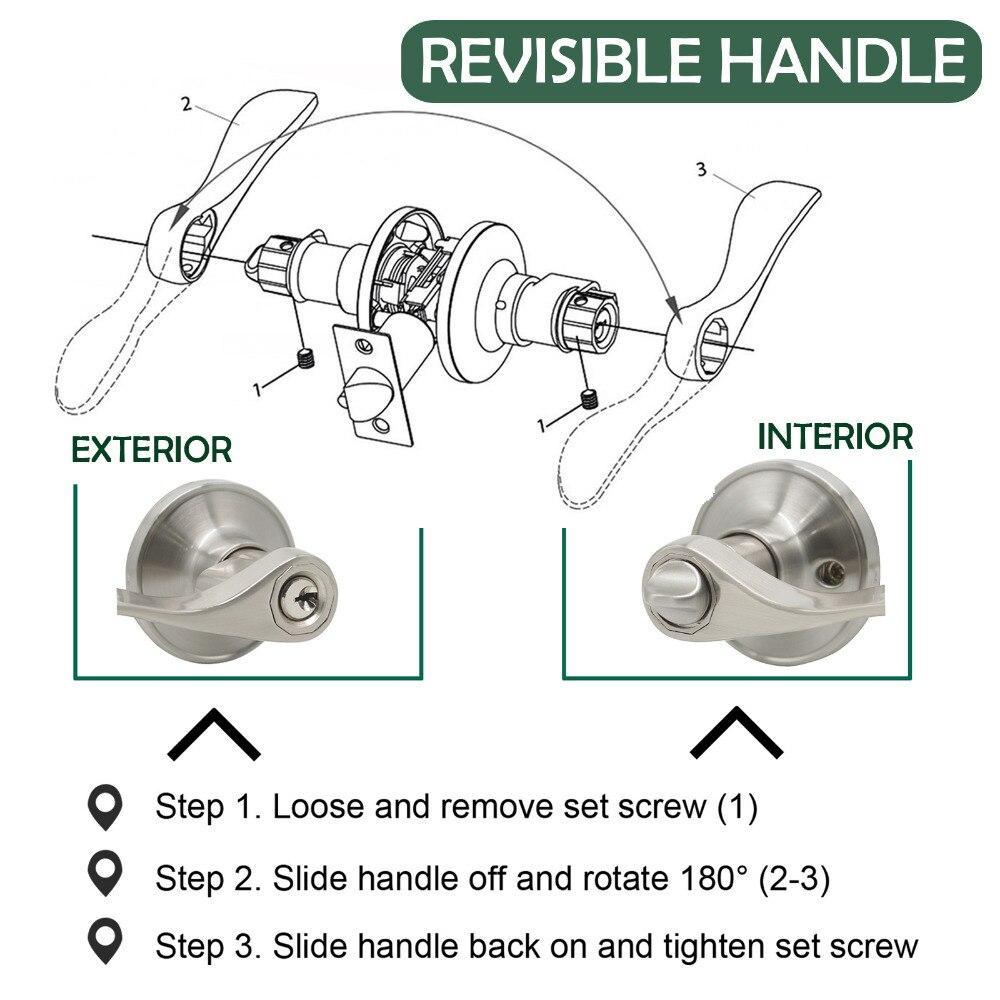 REVISIBLE HANDLE

2

3

1

1

EXTERIOR

INTERIOR

Step 1. Loose and remove set screw (1)

Step 2. Slide handle off and rotate 180° (2-3)

Step 3. Slide handle back on and tighten set screw