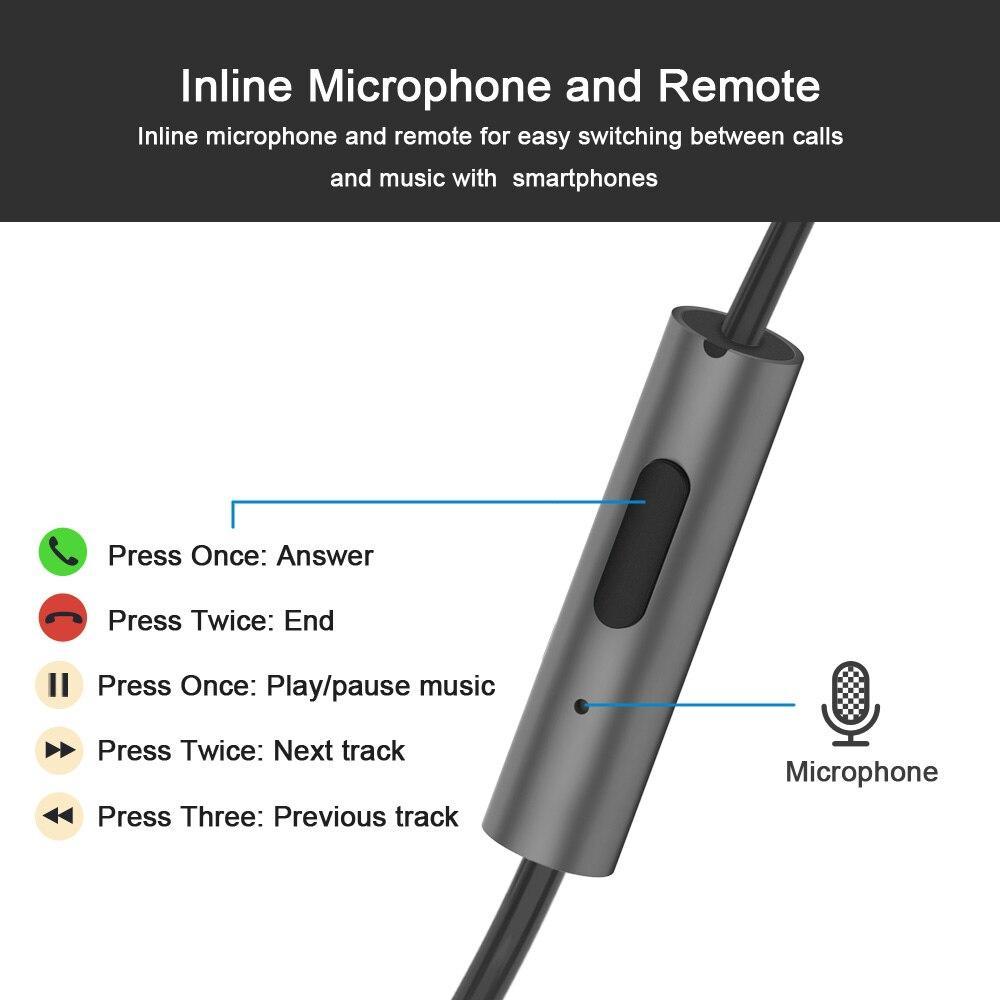 Inline Microphone and Remote

Inline microphone and remote for easy switching between calls and music with smartphones

Press Once: Answer

Press Twice: End

Press Once: Play/pause music

Press Twice: Next track

Press Three: Previous track

Microphone