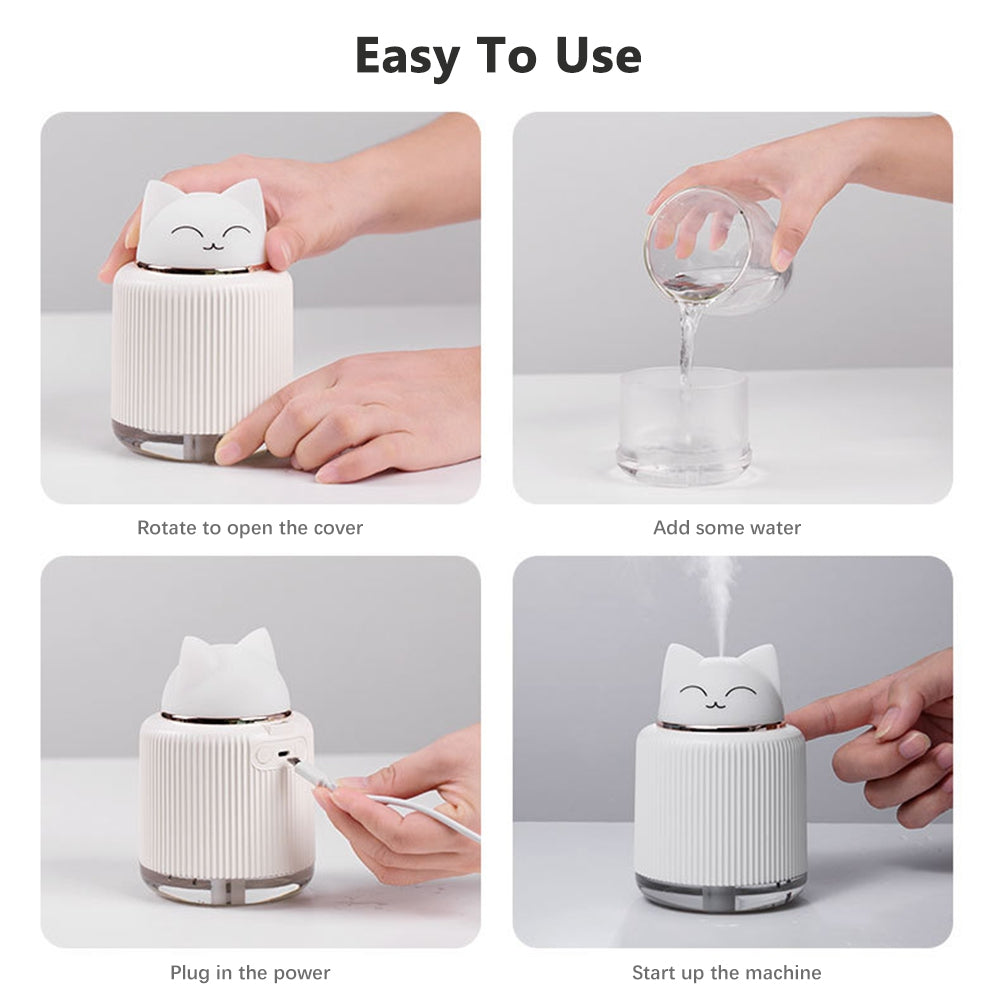 Easy To Use

Rotate to open the cover

Add some water

Plug in the power

Start up the machine