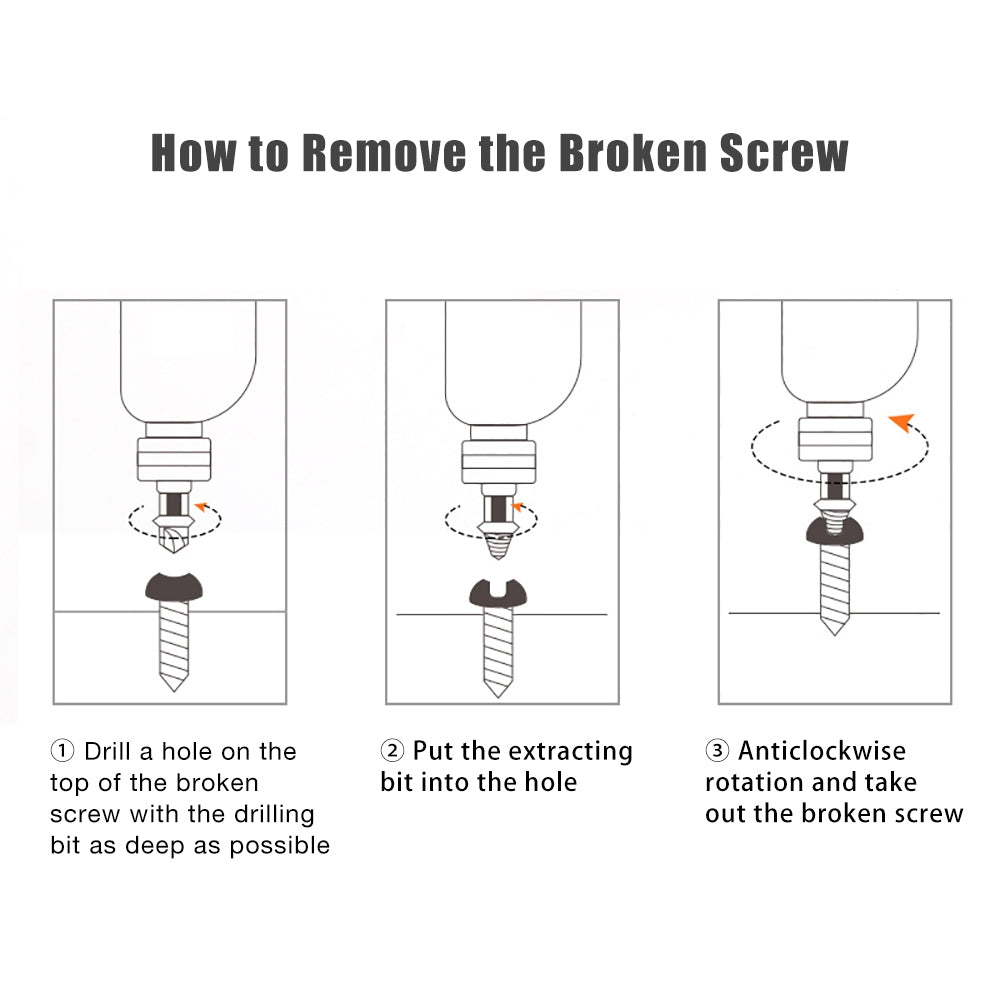 How to Remove the Broken Screw

① Drill a hole on the top of the broken screw with the drilling bit as deep as possible

② Put the extracting bit into the hole

③ Anticlockwise rotation and take out the broken screw