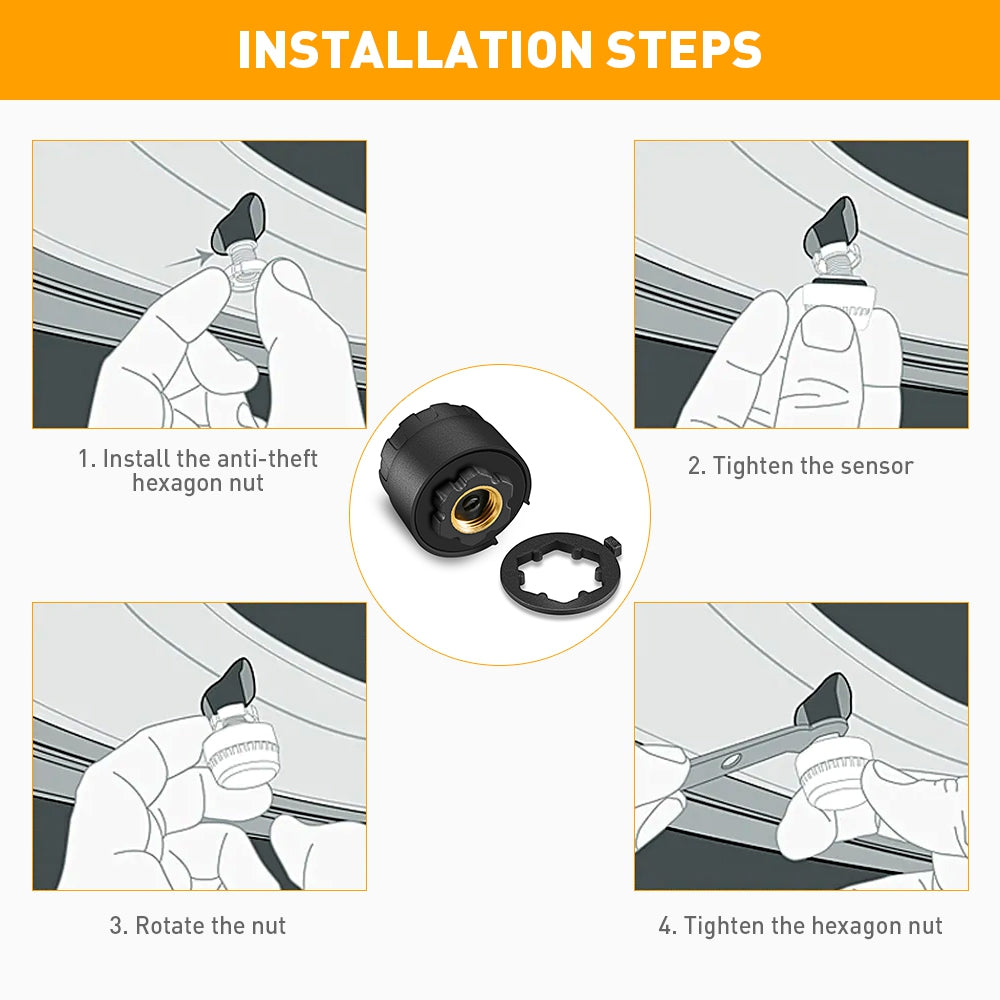 INSTALLATION STEPS

1. Install the anti-theft hexagon nut

2. Tighten the sensor

3. Rotate the nut

4. Tighten the hexagon nut