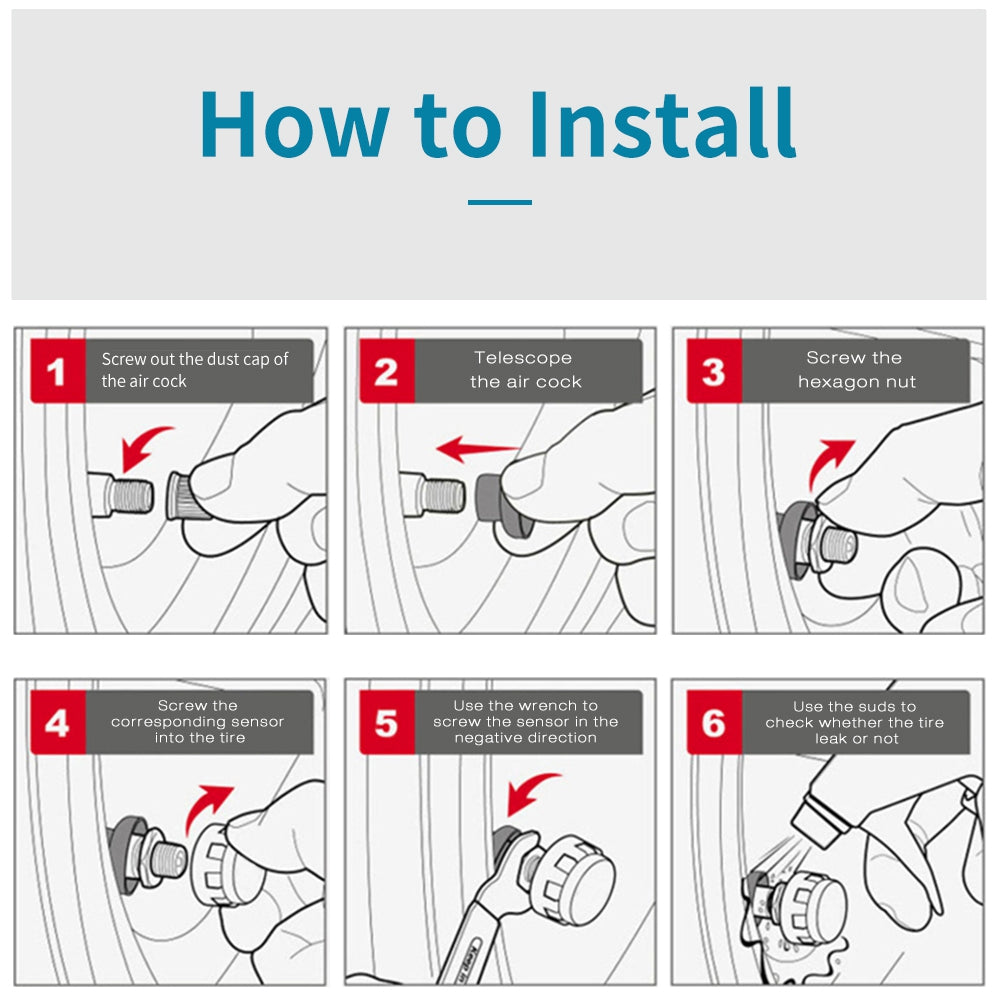 How to Install

1 Screw out the dust cap of the air cock

2 Telescope the air cock

3 Screw the hexagon nut

4 Screw the corresponding sensor into the tire

5 Use the wrench to screw the sensor in the negative direction

6 Use the suds to check whether the tire leak or not