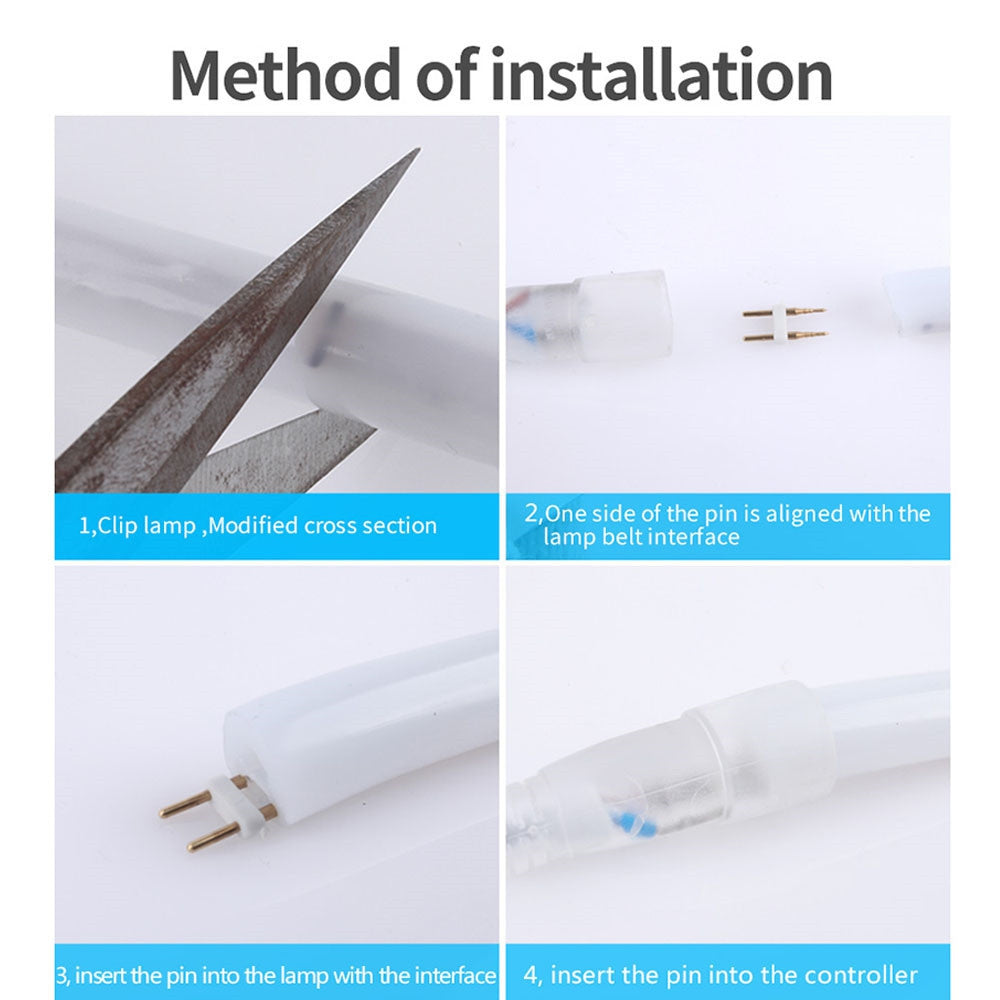 Method of installation

1,Clip lamp ,Modified cross section

2,One side of the pin is aligned with the lamp belt interface

3, insert the pin into the lamp with the interface

4, insert the pin into the controller