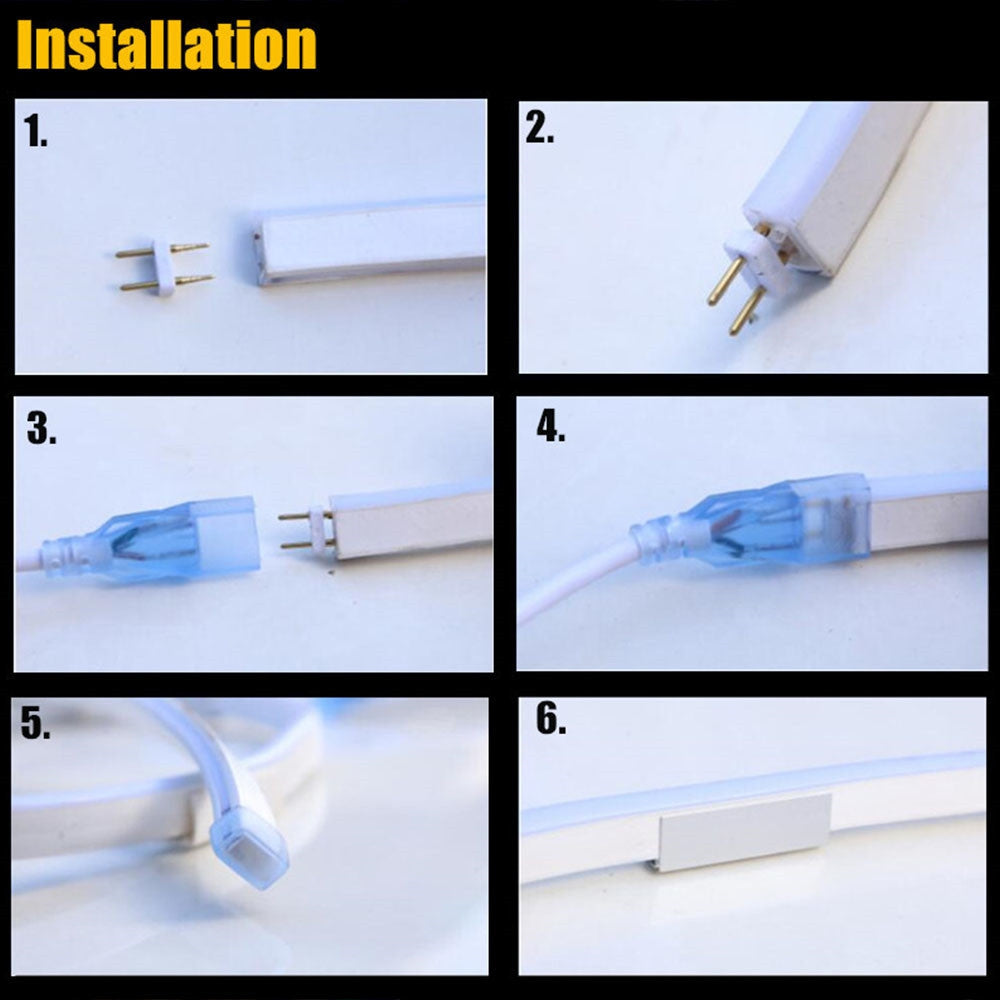 Installation

1.

2.

3.

4.

5.

6.