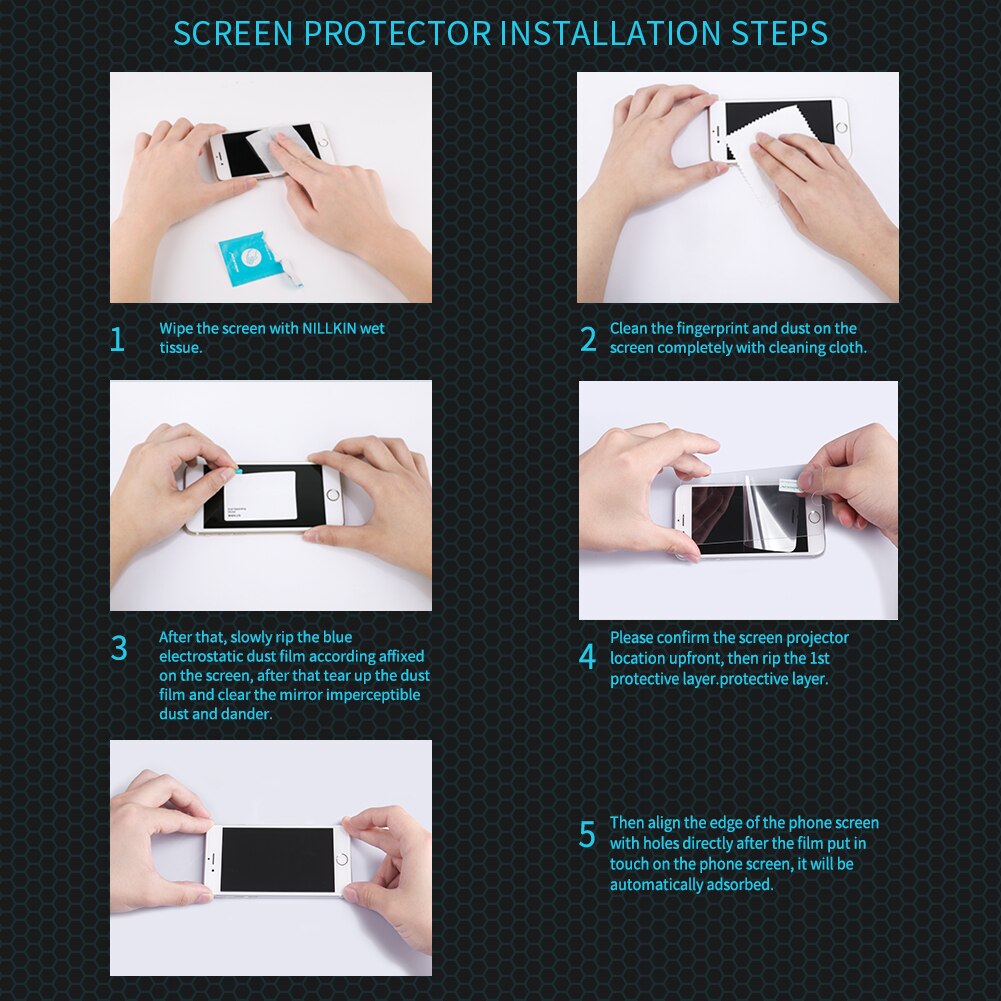 SCREEN PROTECTOR INSTALLATION STEPS

1 Wipe the screen with NILLKIN wet tissue.

2 Clean the fingerprint and dust on the screen completely with cleaning cloth.

3 After that, slowly rip the blue electrostatic dust film according affixed on the screen, after that tear up the dust film and clear the mirror imperceptible dust and dander.

4 Please confirm the screen projector location upfront, then rip the 1st protective layer.protective layer.

5 Then align the edge of the phone screen with holes directly after the film put in touch on the phone screen, it will be automatically adsorbed.